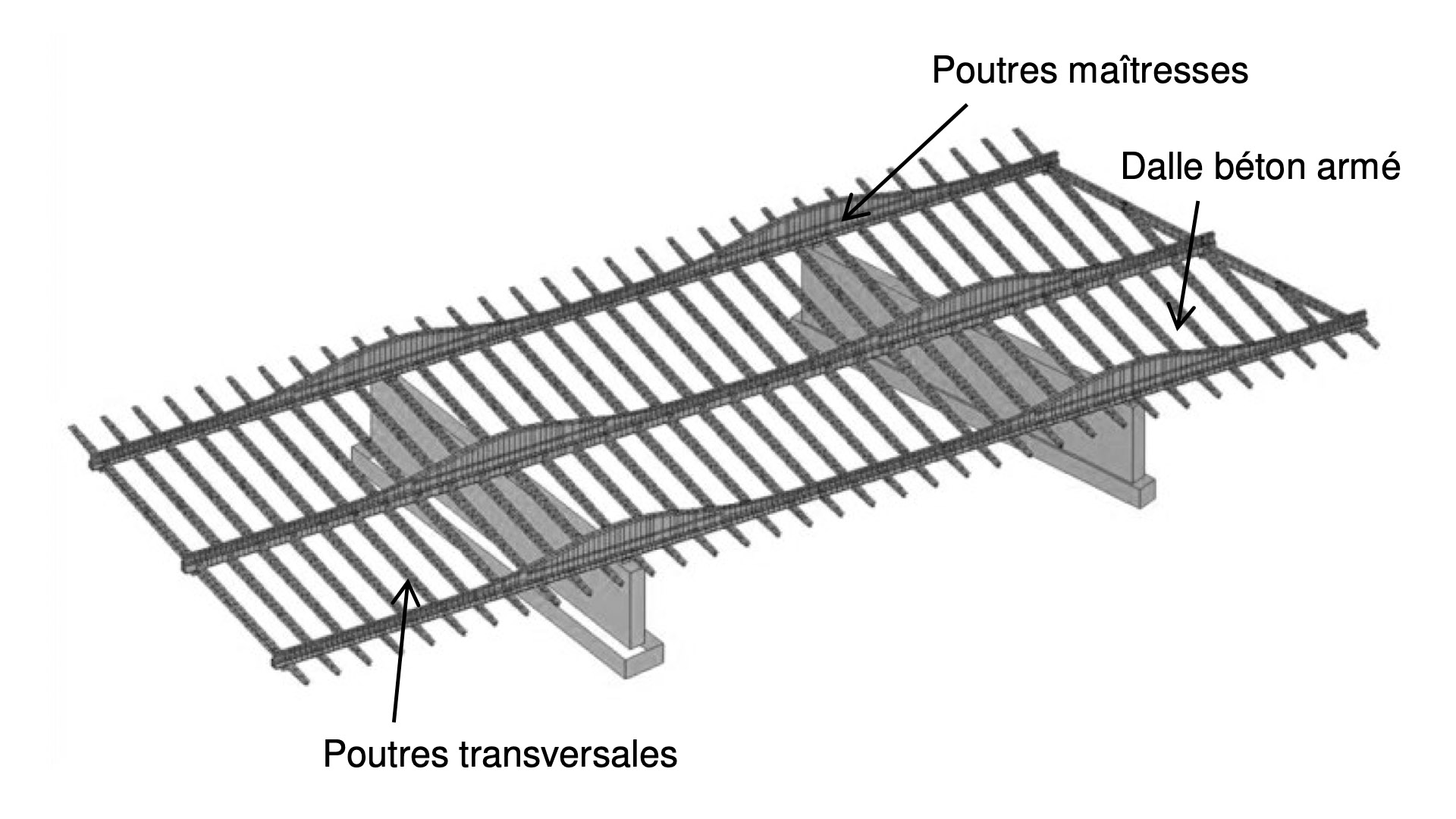 Poutres maîtresses

Dalle béton armé

Poutres transversales